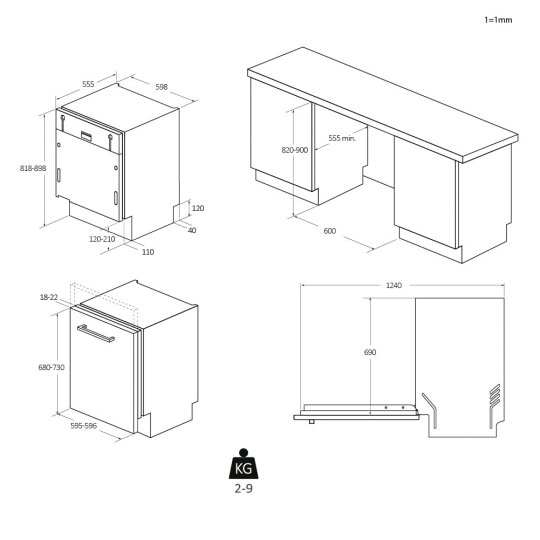 1=1mm

555
598
818-898
120
40
120-210
110

820-900
555 min.
600

18-22
680-730
595-596

1240
690

KG
2-9